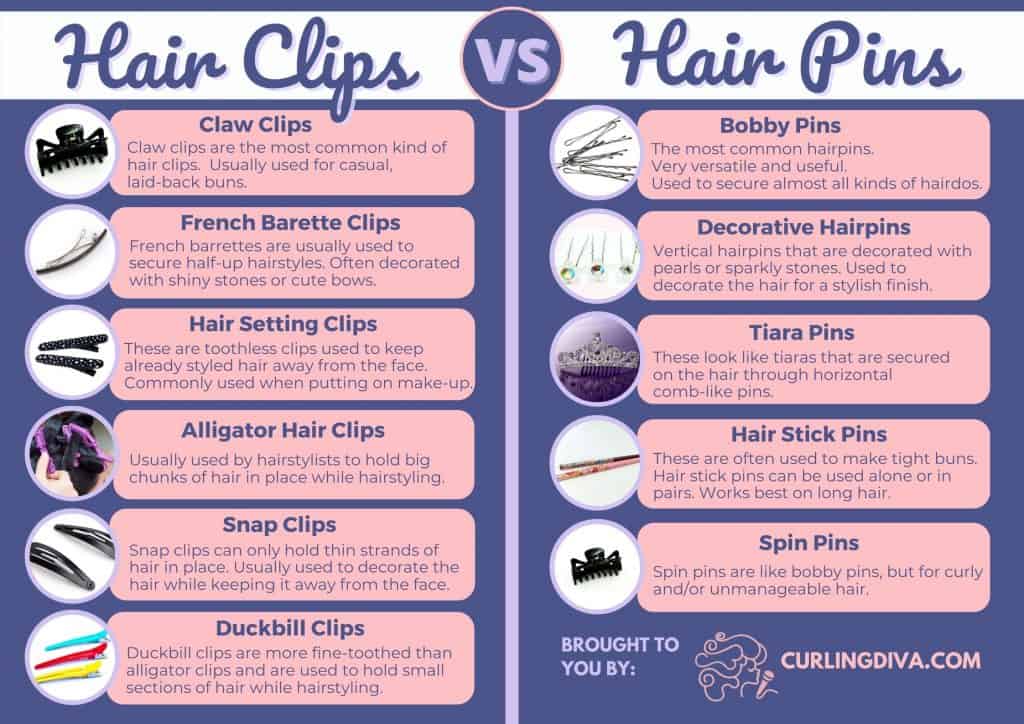 Hair Clips

VS

Hair Pins

Claw Clips
Claw clips are the most common kind of hair clips. Usually used for casual, laid-back buns.

French Barette Clips
French barrettes are usually used to secure half-up hairstyles. Often decorated with shiny stones or cute bows.

Hair Setting Clips
These are toothless clips used to keep already styled hair away from the face. Commonly used when putting on make-up.

Alligator Hair Clips
Usually used by hairstylists to hold big chunks of hair in place while hairstyling.

Snap Clips
Snap clips can only hold thin strands of hair in place. Usually used to decorate the hair while keeping it away from the face.

Duckbill Clips
Duckbill clips are more fine-toothed than alligator clips and are used to hold small sections of hair while hairstyling.

Bobby Pins
The most common hairpins. Very versatile and useful. Used to secure almost all kinds of hairdos.

Decorative Hairpins
Vertical hairpins that are decorated with pearls or sparkly stones. Used to decorate the hair for a stylish finish.

Tiara Pins
These look like tiaras that are secured on the hair through horizontal comb-like pins.

Hair Stick Pins
These are often used to make tight buns. Hair stick pins can be used alone or in pairs. Works best on long hair.

Spin Pins
Spin pins are like bobby pins, but for curly and/or unmanageable hair.

BROUGHT TO YOU BY:

CURLINGDIVA.COM